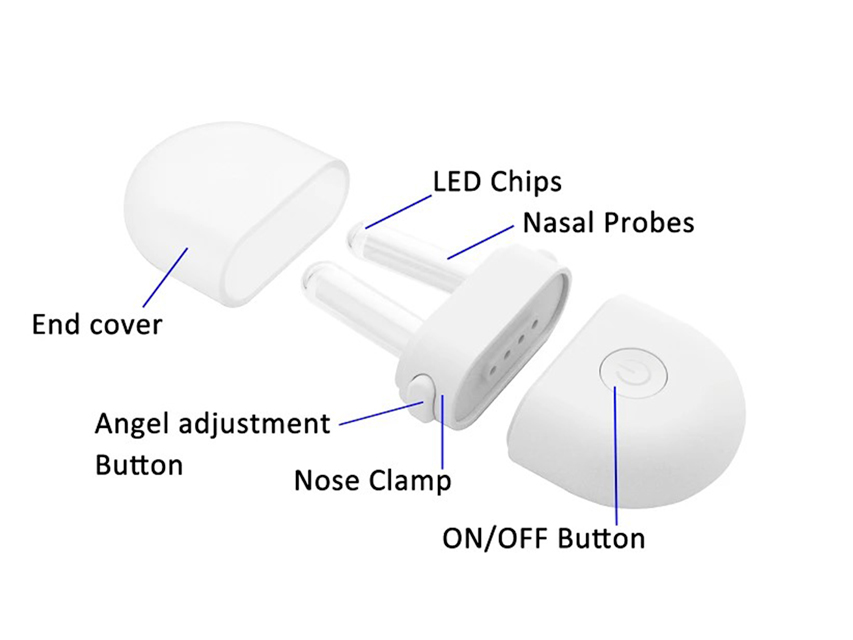 LED Chips
Nasal Probes
End cover
Angel adjustment Button
Nose Clamp
ON/OFF Button