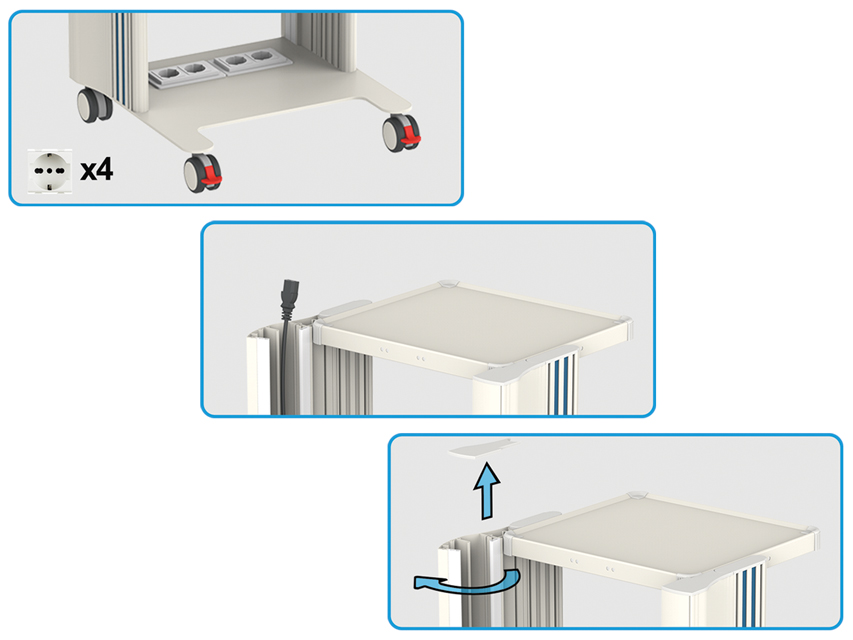 x4