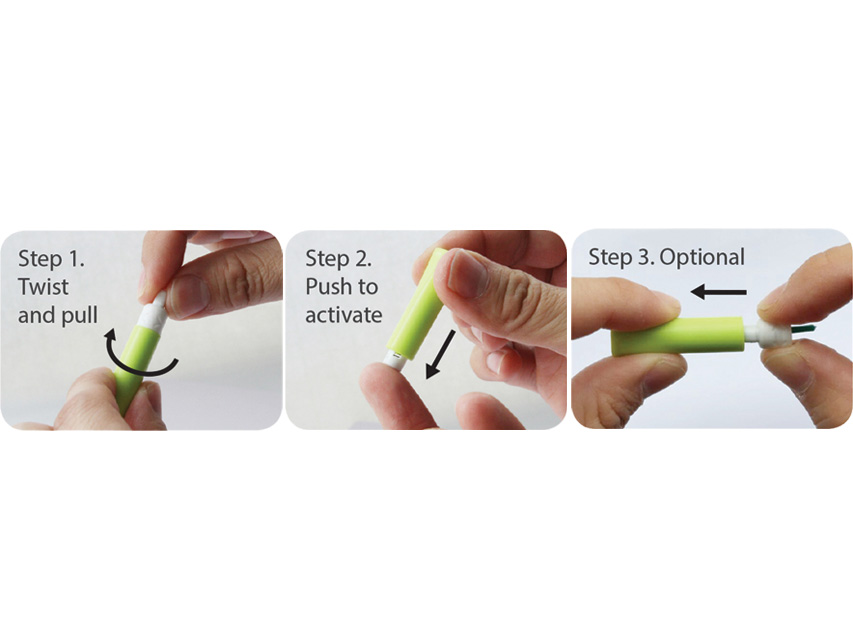 Step 1.
Twist
and pull

Step 2.
Push to
activate

Step 3. Optional